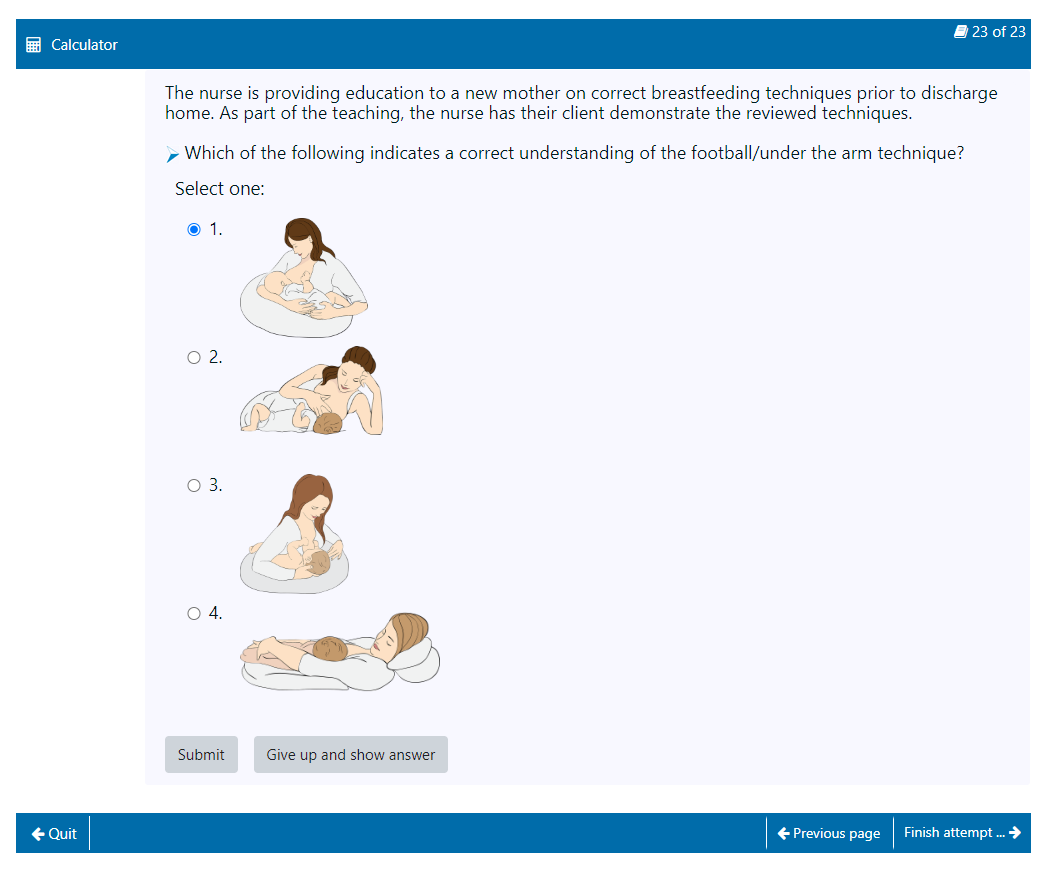 Calculator

23 of 23

The nurse is providing education to a new mother on correct breastfeeding techniques prior to discharge home. As part of the teaching, the nurse has their client demonstrate the reviewed techniques.

Which of the following indicates a correct understanding of the football/under the arm technique?

Select one:

1.

2.

3.

4.

Submit

Give up and show answer

Quit

Previous page

Finish attempt ...